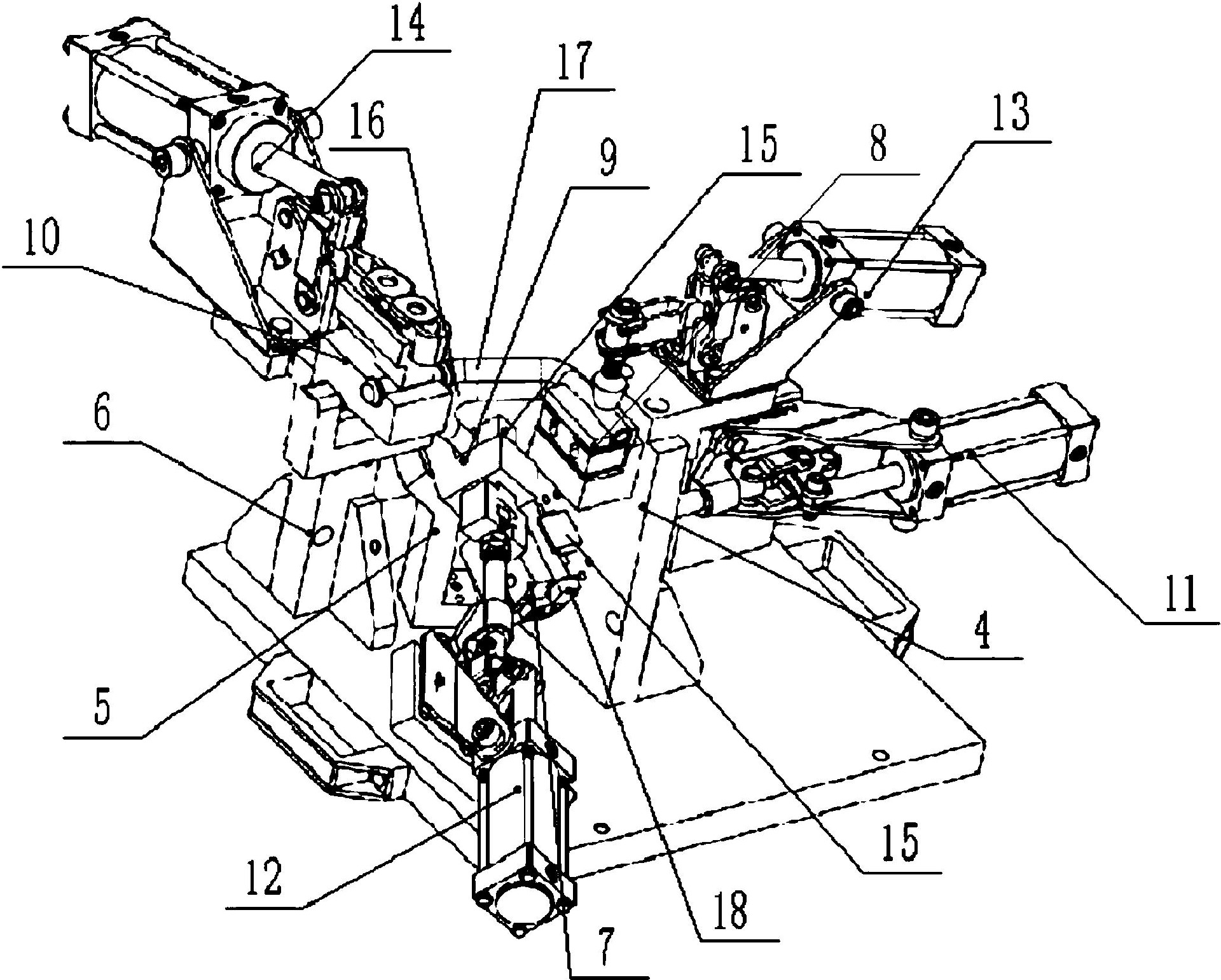 14
17
16
9
15
8
13
10
6
11
4
5
15
12
18
7